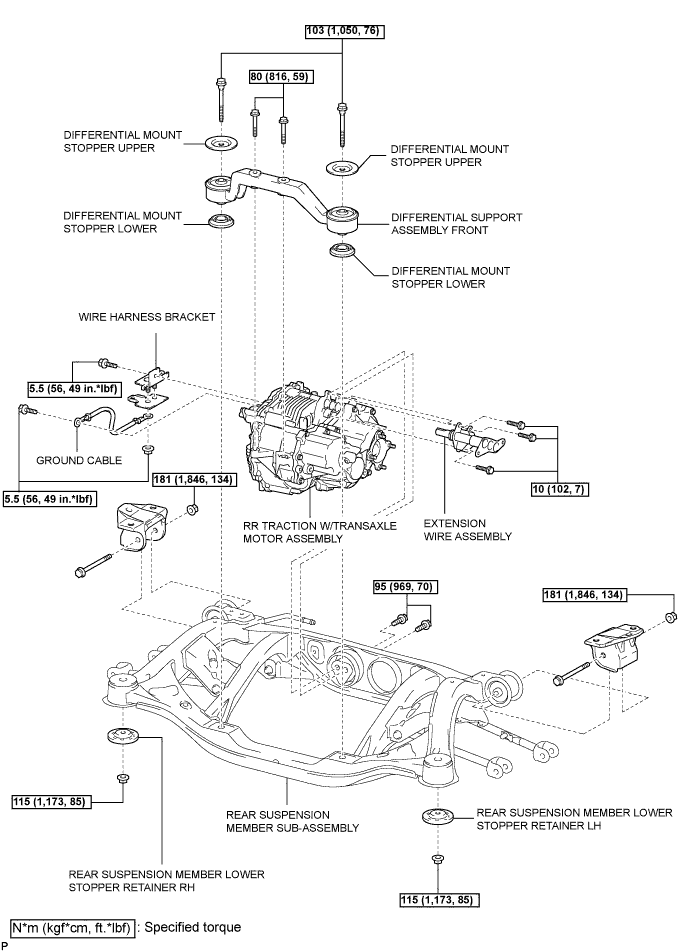 103 (1,050, 76)

80 (816, 59)

DIFFERENTIAL MOUNT STOPPER UPPER

DIFFERENTIAL MOUNT STOPPER UPPER

DIFFERENTIAL MOUNT STOPPER LOWER

DIFFERENTIAL SUPPORT ASSEMBLY FRONT

DIFFERENTIAL MOUNT STOPPER LOWER

WIRE HARNESS BRACKET

5.5 (56, 49 in.*lbf)

GROUND CABLE

5.5 (56, 49 in.*lbf)

181 (1,846, 134)

10 (102, 7)

RR TRACTION W/TRANSAXLE MOTOR ASSEMBLY

EXTENSION WIRE ASSEMBLY

95 (969, 70)

181 (1,846, 134)

115 (1,173, 85)

REAR SUSPENSION MEMBER SUB-ASSEMBLY

REAR SUSPENSION MEMBER LOWER STOPPER RETAINER LH

REAR SUSPENSION MEMBER LOWER STOPPER RETAINER RH

115 (1,173, 85)

N*m (kgf*cm, ft.*lbf) : Specified torque

P