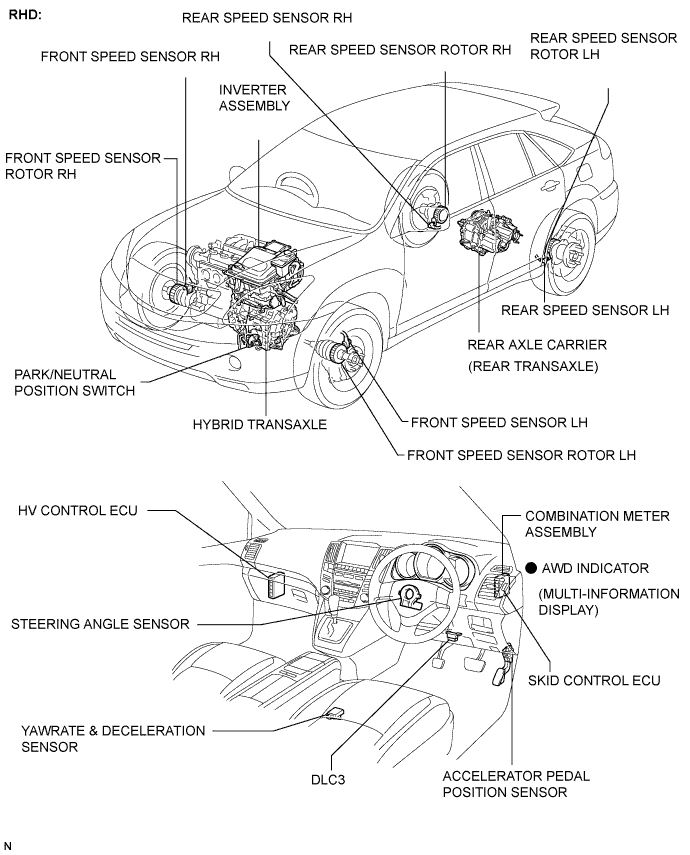 RHD:

REAR SPEED SENSOR RH

REAR SPEED SENSOR ROTOR RH

REAR SPEED SENSOR ROTOR LH

FRONT SPEED SENSOR RH

INVERTER ASSEMBLY

FRONT SPEED SENSOR ROTOR RH

REAR SPEED SENSOR LH

REAR AXLE CARRIER (REAR TRANSAXLE)

PARK/NEUTRAL POSITION SWITCH

HYBRID TRANSAXLE

FRONT SPEED SENSOR LH

FRONT SPEED SENSOR ROTOR LH

HV CONTROL ECU

COMBINATION METER ASSEMBLY

● AWD INDICATOR

(MULTI-INFORMATION DISPLAY)

STEERING ANGLE SENSOR

SKID CONTROL ECU

YAWRATE & DECELERATION SENSOR

DLC3

ACCELERATOR PEDAL POSITION SENSOR

N