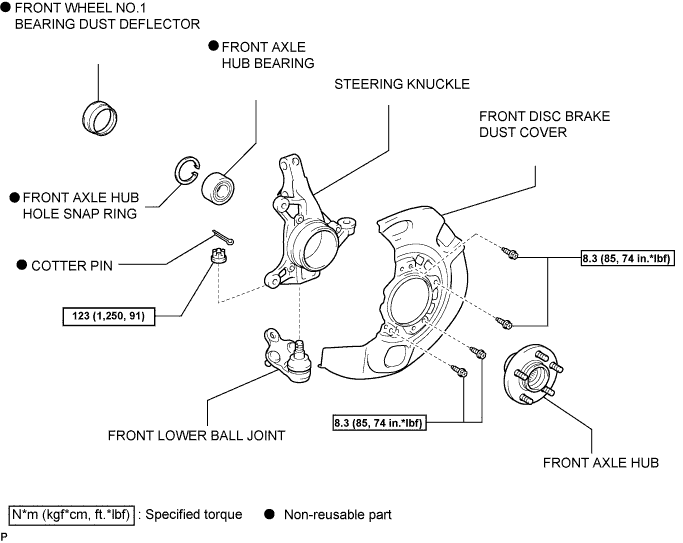 ● FRONT WHEEL NO.1 BEARING DUST DEFLECTOR

● FRONT AXLE HUB BEARING

STEERING KNUCKLE

FRONT DISC BRAKE DUST COVER

● FRONT AXLE HUB HOLE SNAP RING

● COTTER PIN

8.3 (85, 74 in.*lbf)

123 (1,250, 91)

8.3 (85, 74 in.*lbf)

FRONT LOWER BALL JOINT

FRONT AXLE HUB

N*m (kgf*cm, ft.*lbf) : Specified torque ● Non-reusable part

P