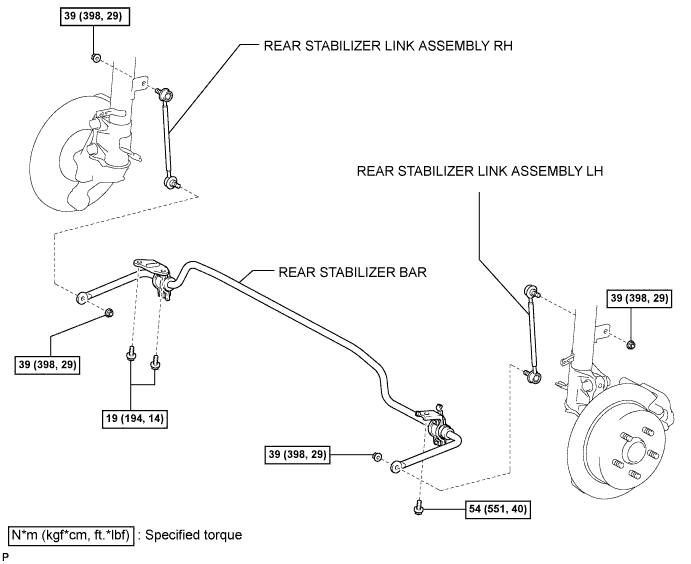 39 (398, 29)

REAR STABILIZER LINK ASSEMBLY RH

REAR STABILIZER LINK ASSEMBLY LH

REAR STABILIZER BAR

39 (398, 29)

39 (398, 29)

19 (194, 14)

39 (398, 29)

54 (551, 40)

N*m (kgf*cm, ft.*lbf) : Specified torque

P