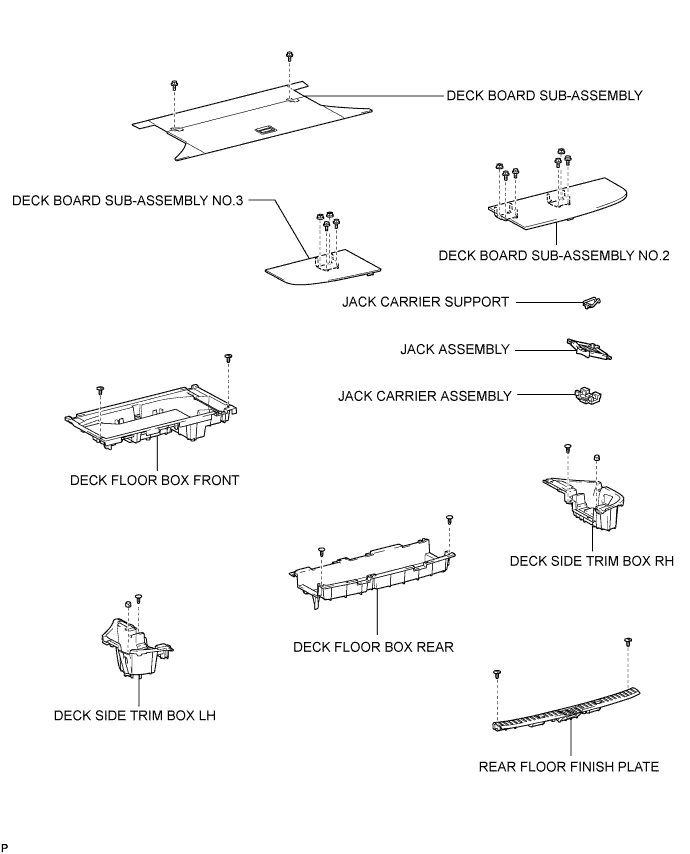 DECK BOARD SUB-ASSEMBLY

DECK BOARD SUB-ASSEMBLY NO.3

DECK BOARD SUB-ASSEMBLY NO.2

JACK CARRIER SUPPORT

JACK ASSEMBLY

JACK CARRIER ASSEMBLY

DECK FLOOR BOX FRONT

DECK SIDE TRIM BOX RH

DECK FLOOR BOX REAR

DECK SIDE TRIM BOX LH

REAR FLOOR FINISH PLATE

P