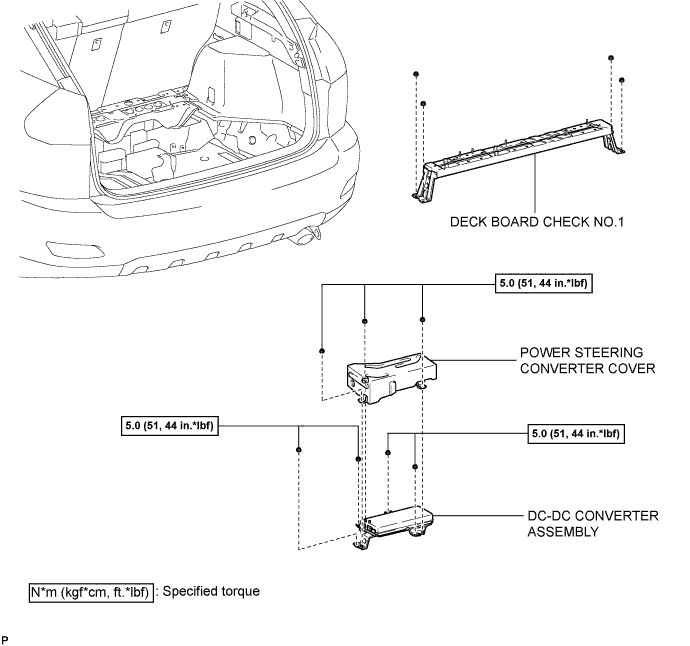 DECK BOARD CHECK NO.1

5.0 (51, 44 in.*lbf)

POWER STEERING CONVERTER COVER

5.0 (51, 44 in.*lbf)

5.0 (51, 44 in.*lbf)

DC-DC CONVERTER ASSEMBLY

N*m (kgf*cm, ft.*lbf) : Specified torque

P