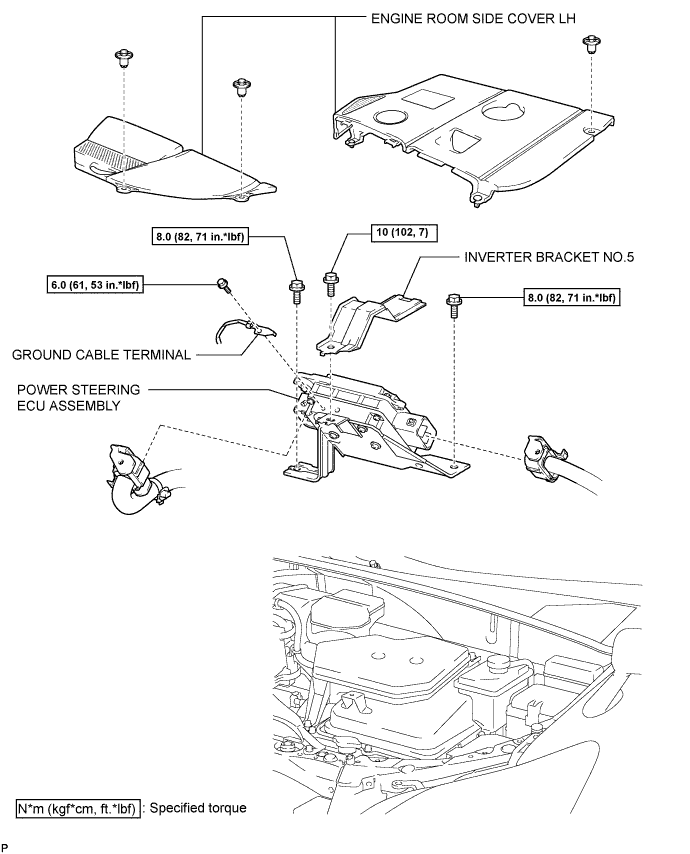 ENGINE ROOM SIDE COVER LH

8.0 (82, 71 in.*lbf)

10 (102, 7)

INVERTER BRACKET NO.5

6.0 (61, 53 in.*lbf)

8.0 (82, 71 in.*lbf)

GROUND CABLE TERMINAL

POWER STEERING ECU ASSEMBLY

N*m (kgf*cm, ft.*lbf) : Specified torque

P