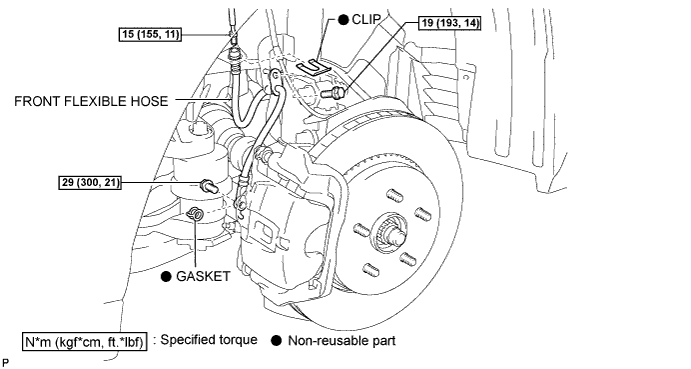 15 (155, 11)

● CLIP

19 (193, 14)

FRONT FLEXIBLE HOSE

29 (300, 21)

● GASKET

N*m (kgf*cm, ft.*lbf) : Specified torque ● Non-reusable part

P