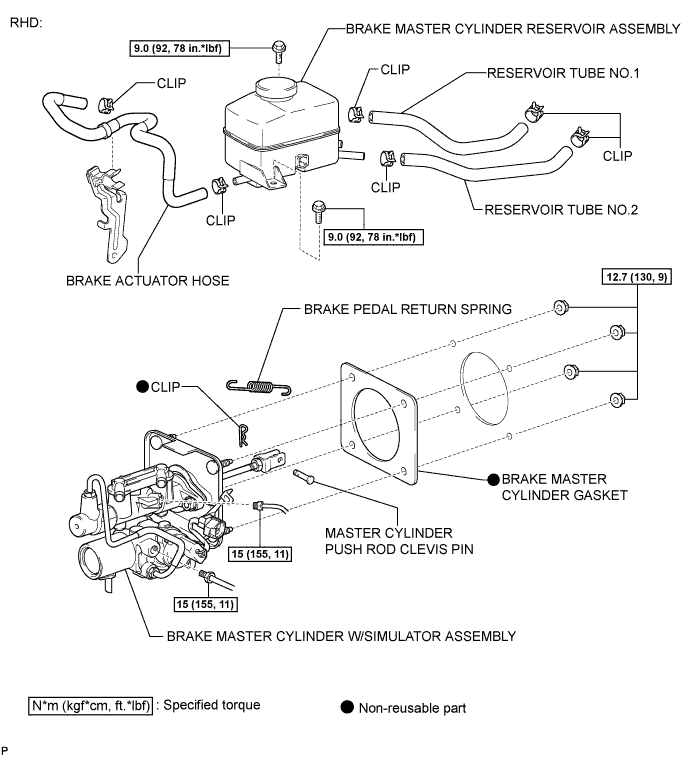 RHD:

9.0 (92, 78 in.*lbf)

BRAKE MASTER CYLINDER RESERVOIR ASSEMBLY

CLIP

CLIP

RESERVOIR TUBE NO.1

CLIP

CLIP

CLIP

RESERVOIR TUBE NO.2

9.0 (92, 78 in.*lbf)

BRAKE ACTUATOR HOSE

12.7 (130, 9)

BRAKE PEDAL RETURN SPRING

● CLIP

● BRAKE MASTER CYLINDER GASKET

MASTER CYLINDER PUSH ROD CLEVIS PIN

15 (155, 11)

15 (155, 11)

BRAKE MASTER CYLINDER W/SIMULATOR ASSEMBLY

N*m (kgf*cm, ft.*lbf) : Specified torque

● Non-reusable part

P