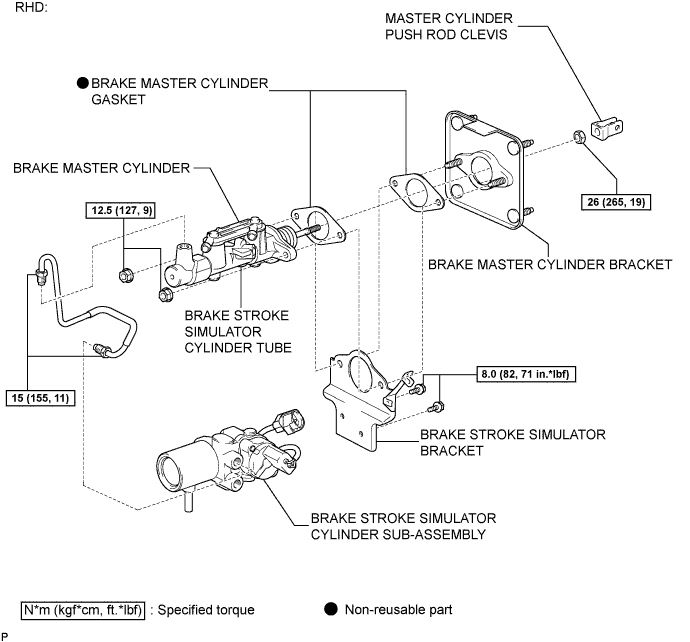 RHD:

MASTER CYLINDER PUSH ROD CLEVIS

● BRAKE MASTER CYLINDER GASKET

BRAKE MASTER CYLINDER

12.5 (127, 9)

26 (265, 19)

BRAKE MASTER CYLINDER BRACKET

BRAKE STROKE SIMULATOR CYLINDER TUBE

8.0 (82, 71 in.*lbf)

15 (155, 11)

BRAKE STROKE SIMULATOR BRACKET

BRAKE STROKE SIMULATOR CYLINDER SUB-ASSEMBLY

N*m (kgf*cm, ft.*lbf) : Specified torque

● Non-reusable part

P