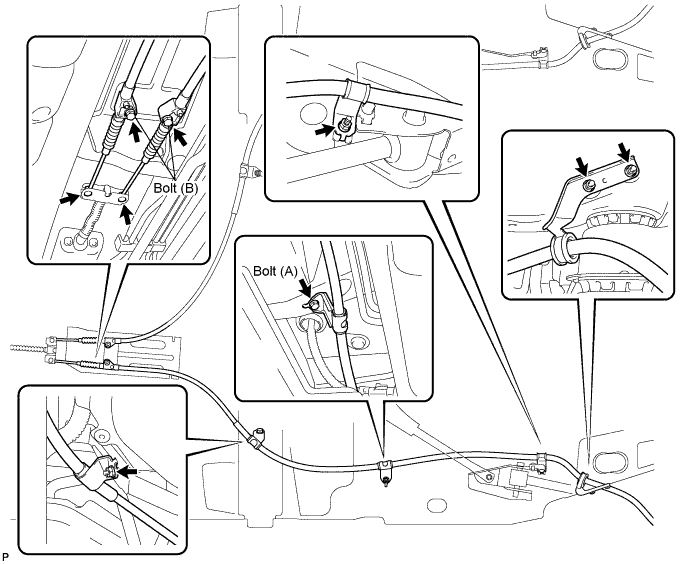 Bolt (B)

Bolt (A)

P