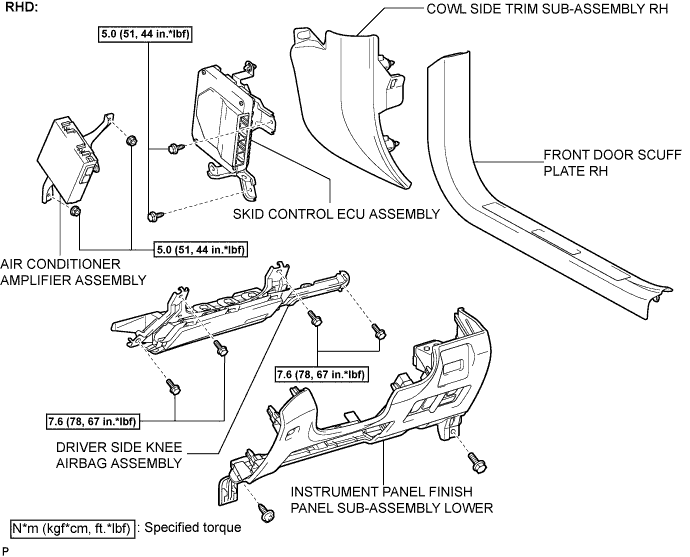 RHD:

COWL SIDE TRIM SUB-ASSEMBLY RH

5.0 (51, 44 in.*lbf)

FRONT DOOR SCUFF PLATE RH

SKID CONTROL ECU ASSEMBLY

5.0 (51, 44 in.*lbf)

AIR CONDITIONER AMPLIFIER ASSEMBLY

7.6 (78, 67 in.*lbf)

7.6 (78, 67 in.*lbf)

DRIVER SIDE KNEE AIRBAG ASSEMBLY

INSTRUMENT PANEL FINISH PANEL SUB-ASSEMBLY LOWER

N*m (kgf*cm, ft.*lbf) : Specified torque

P