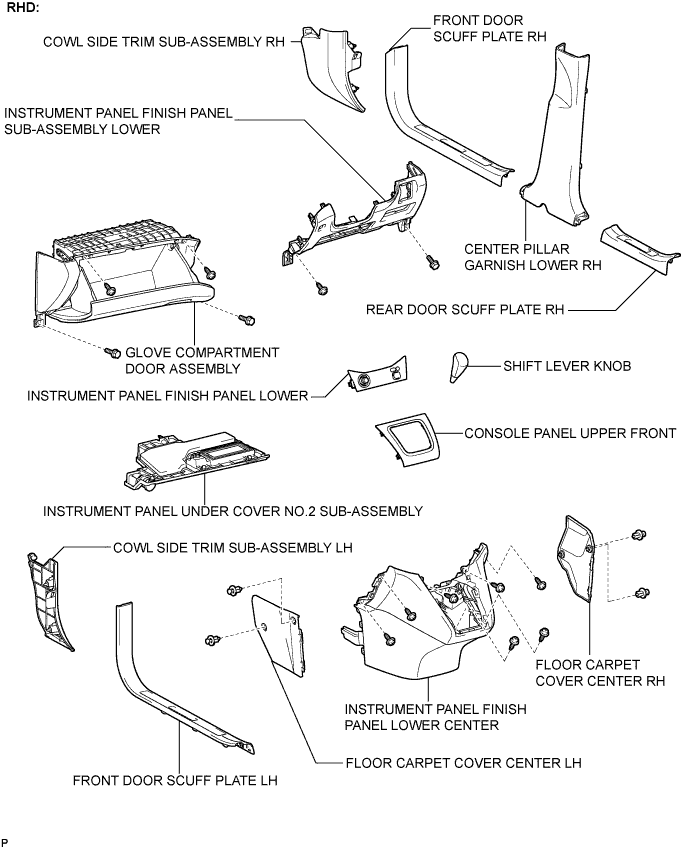 RHD:

COWL SIDE TRIM SUB-ASSEMBLY RH

FRONT DOOR SCUFF PLATE RH

INSTRUMENT PANEL FINISH PANEL SUB-ASSEMBLY LOWER

CENTER PILLAR GARNISH LOWER RH

REAR DOOR SCUFF PLATE RH

GLOVE COMPARTMENT DOOR ASSEMBLY

SHIFT LEVER KNOB

INSTRUMENT PANEL FINISH PANEL LOWER

CONSOLE PANEL UPPER FRONT

INSTRUMENT PANEL UNDER COVER NO.2 SUB-ASSEMBLY

COWL SIDE TRIM SUB-ASSEMBLY LH

FLOOR CARPET COVER CENTER RH

INSTRUMENT PANEL FINISH PANEL LOWER CENTER

FLOOR CARPET COVER CENTER LH

FRONT DOOR SCUFF PLATE LH

P