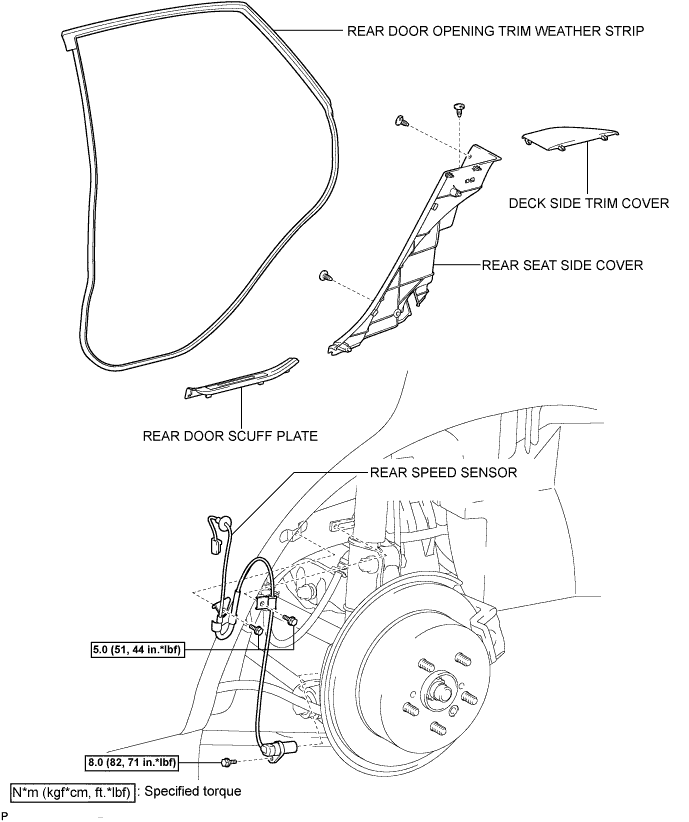 REAR DOOR OPENING TRIM WEATHER STRIP

DECK SIDE TRIM COVER

REAR SEAT SIDE COVER

REAR DOOR SCUFF PLATE

REAR SPEED SENSOR

5.0 (51, 44 in.*lbf)

8.0 (82, 71 in.*lbf)

N*m (kgf*cm, ft.*lbf) : Specified torque

P