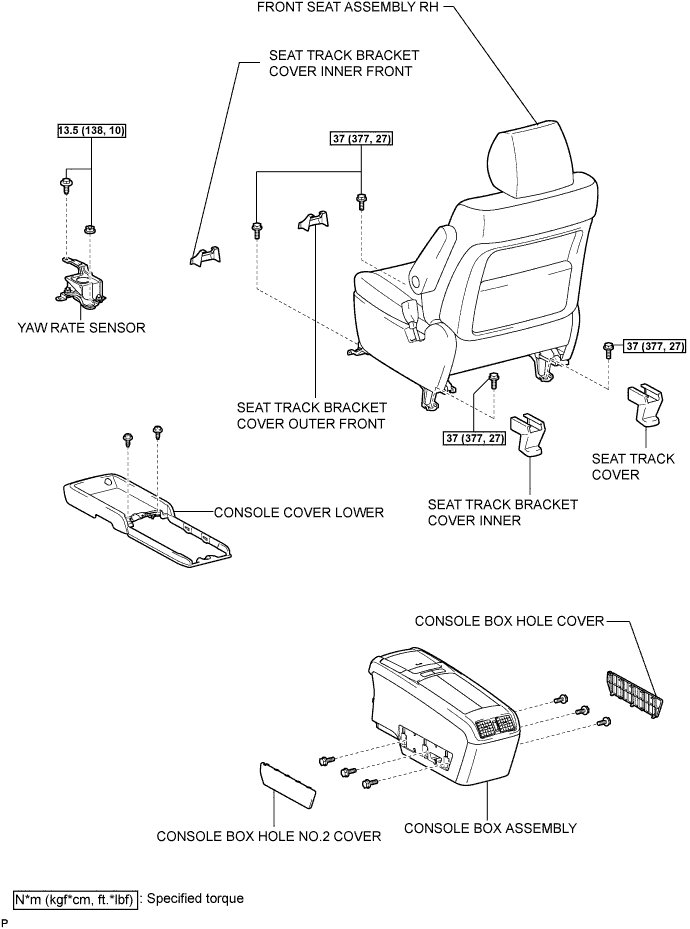 FRONT SEAT ASSEMBLY RH

SEAT TRACK BRACKET COVER INNER FRONT

13.5 (138, 10)

37 (377, 27)

YAW RATE SENSOR

37 (377, 27)

SEAT TRACK BRACKET COVER OUTER FRONT

37 (377, 27)

SEAT TRACK COVER

CONSOLE COVER LOWER

SEAT TRACK BRACKET COVER INNER

CONSOLE BOX HOLE COVER

CONSOLE BOX HOLE NO.2 COVER

CONSOLE BOX ASSEMBLY

N*m (kgf*cm, ft.*lbf) : Specified torque

P