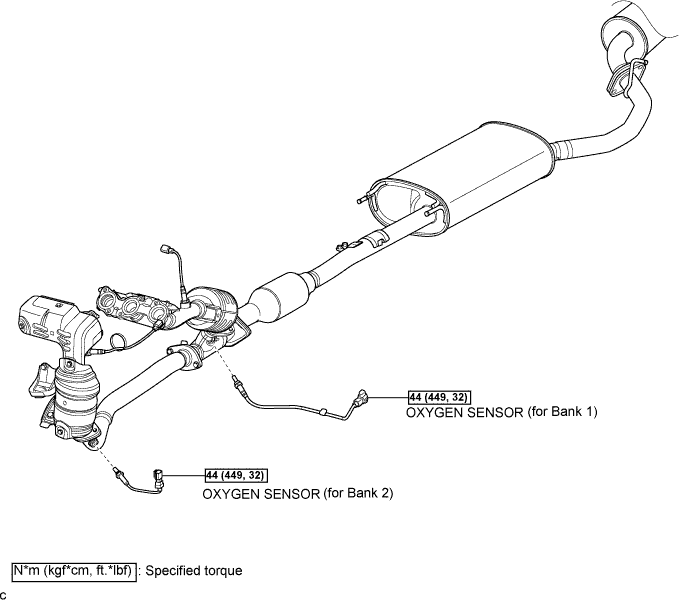 44 (449, 32)
OXYGEN SENSOR (for Bank 1)

44 (449, 32)
OXYGEN SENSOR (for Bank 2)

N*m (kgf*cm, ft.*lbf) : Specified torque

c