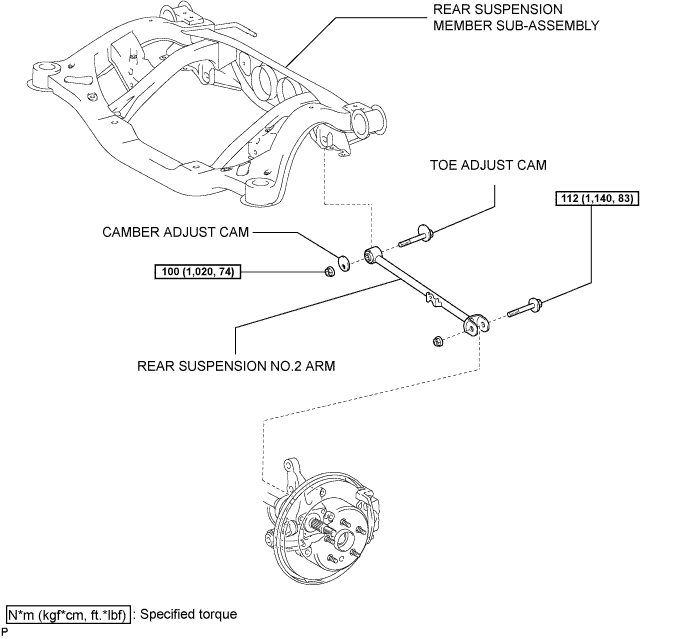 REAR SUSPENSION MEMBER SUB-ASSEMBLY

TOE ADJUST CAM

112 (1,140, 83)

CAMBER ADJUST CAM

100 (1,020, 74)

REAR SUSPENSION NO.2 ARM

N*m (kgf*cm, ft.*lbf) : Specified torque

P