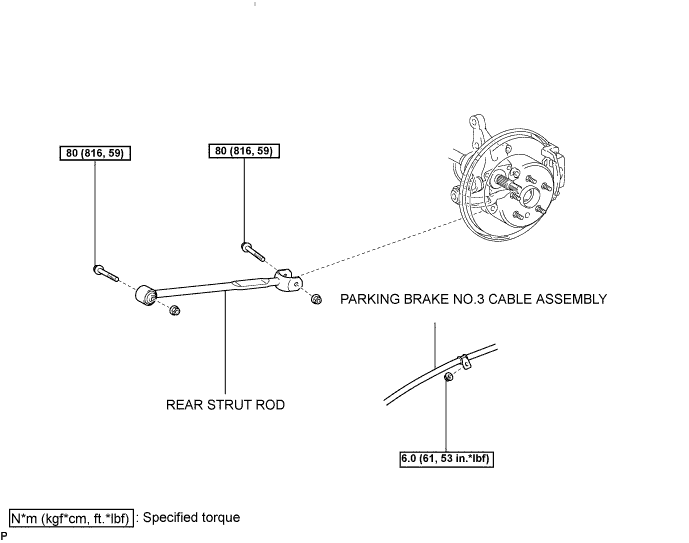 80 (816, 59)

80 (816, 59)

PARKING BRAKE NO.3 CABLE ASSEMBLY

REAR STRUT ROD

6.0 (61, 53 in.*lbf)

N*m (kgf*cm, ft.*lbf) : Specified torque

P