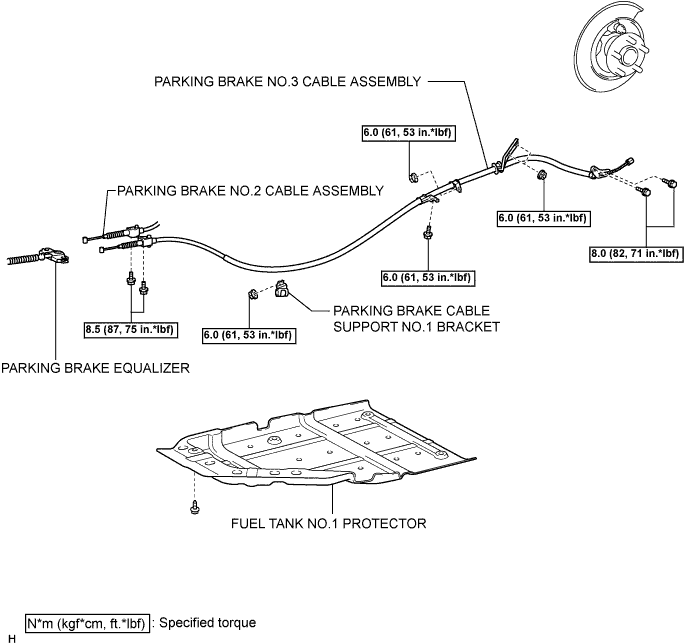 PARKING BRAKE NO.3 CABLE ASSEMBLY

6.0 (61, 53 in.*lbf)

PARKING BRAKE NO.2 CABLE ASSEMBLY

6.0 (61, 53 in.*lbf)

8.0 (82, 71 in.*lbf)

6.0 (61, 53 in.*lbf)

8.5 (87, 75 in.*lbf)

6.0 (61, 53 in.*lbf)

PARKING BRAKE CABLE SUPPORT NO.1 BRACKET

PARKING BRAKE EQUALIZER

FUEL TANK NO.1 PROTECTOR

N*m (kgf*cm, ft.*lbf) : Specified torque

H