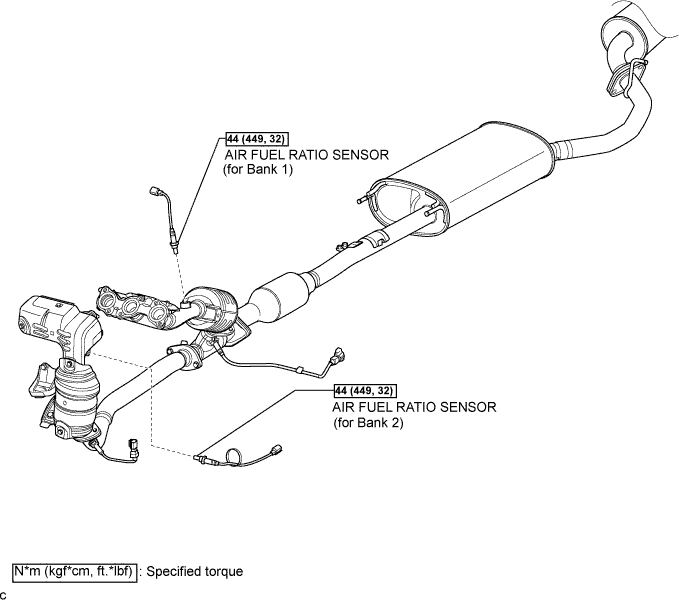 44 (449, 32)
AIR FUEL RATIO SENSOR
(for Bank 1)

44 (449, 32)
AIR FUEL RATIO SENSOR
(for Bank 2)

N*m (kgf*cm, ft.*lbf) : Specified torque

c