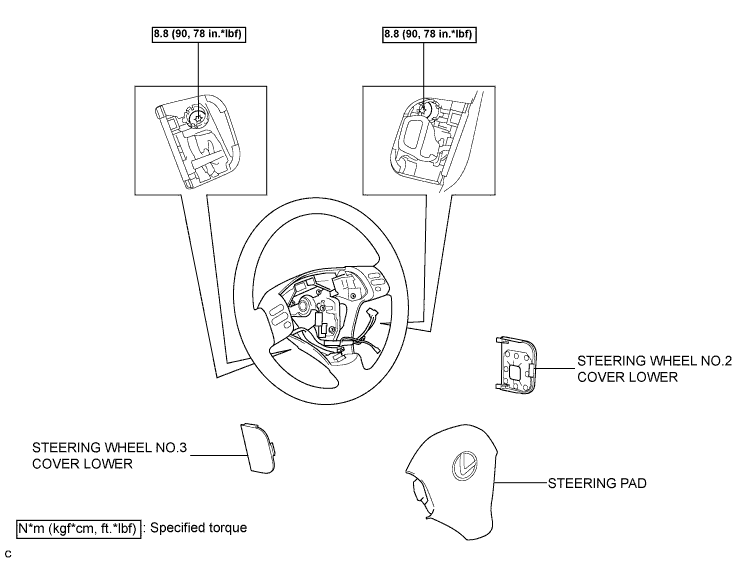 8.8 (90, 78 in.*lbf)

8.8 (90, 78 in.*lbf)

STEERING WHEEL NO.2 COVER LOWER

STEERING WHEEL NO.3 COVER LOWER

STEERING PAD

N*m (kgf*cm, ft.*lbf) : Specified torque

C