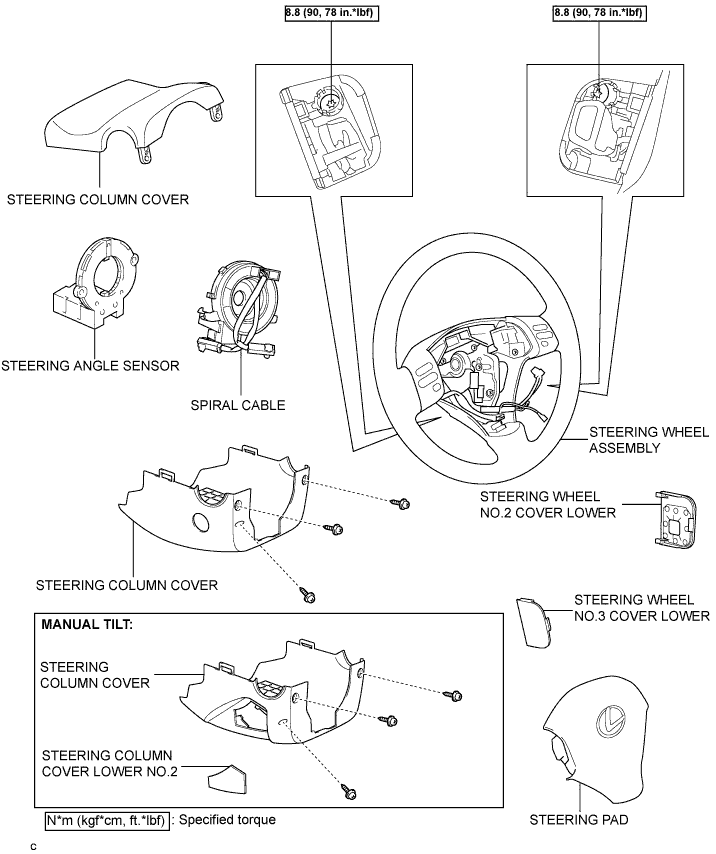 8.8 (90, 78 in.*lbf)

8.8 (90, 78 in.*lbf)

STEERING COLUMN COVER

STEERING ANGLE SENSOR

SPIRAL CABLE

STEERING WHEEL ASSEMBLY

STEERING WHEEL NO.2 COVER LOWER

STEERING COLUMN COVER

STEERING WHEEL NO.3 COVER LOWER

MANUAL TILT:

STEERING COLUMN COVER

STEERING COLUMN COVER LOWER NO.2

STEERING PAD

N*m (kgf*cm, ft.*lbf) : Specified torque

c