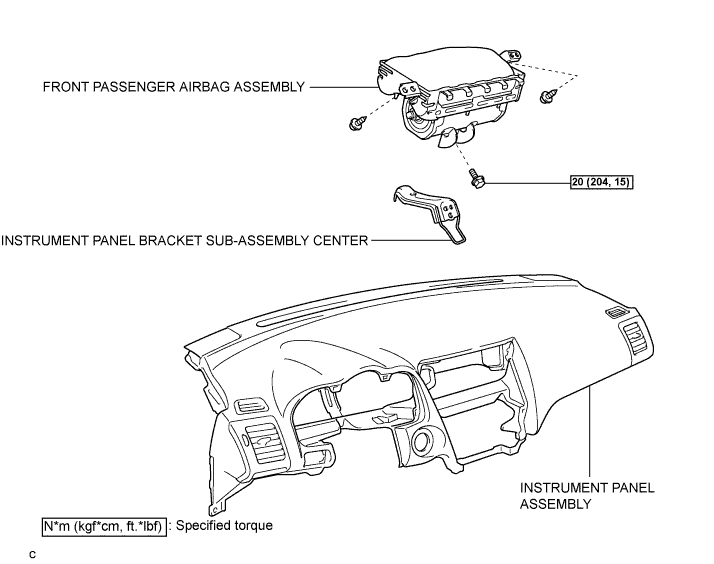 FRONT PASSENGER AIRBAG ASSEMBLY

20 (204, 15)

INSTRUMENT PANEL BRACKET SUB-ASSEMBLY CENTER

INSTRUMENT PANEL ASSEMBLY

N*m (kgf*cm, ft.*lbf) : Specified torque

C