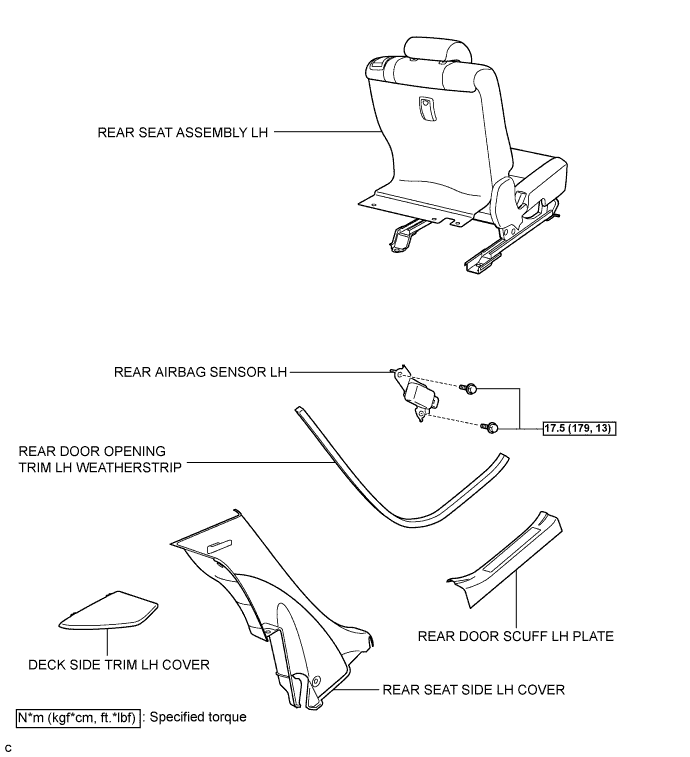 REAR SEAT ASSEMBLY LH

REAR AIRBAG SENSOR LH

17.5 (179, 13)

REAR DOOR OPENING TRIM LH WEATHERSTRIP

REAR DOOR SCUFF LH PLATE

DECK SIDE TRIM LH COVER

REAR SEAT SIDE LH COVER

N*m (kgf*cm, ft.*lbf) : Specified torque

C