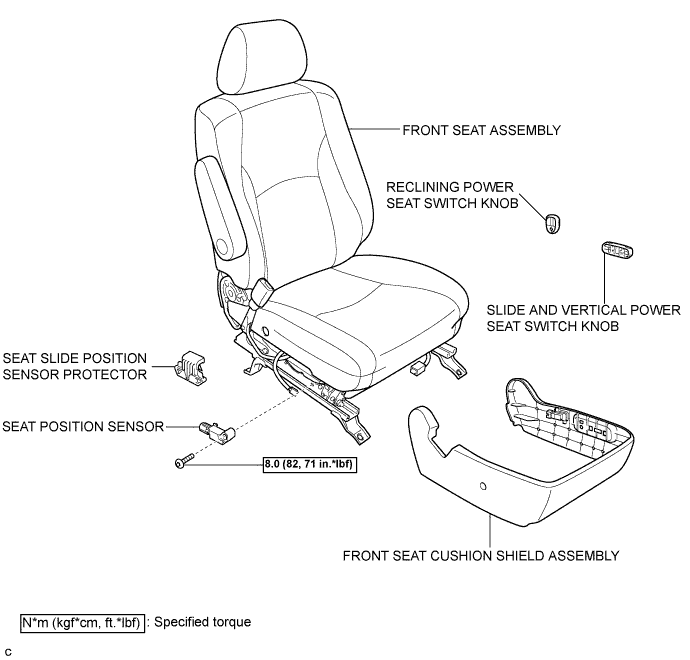 FRONT SEAT ASSEMBLY

RECLINING POWER SEAT SWITCH KNOB

SLIDE AND VERTICAL POWER SEAT SWITCH KNOB

SEAT SLIDE POSITION SENSOR PROTECTOR

SEAT POSITION SENSOR

8.0 (82, 71 in.*lbf)

FRONT SEAT CUSHION SHIELD ASSEMBLY

N*m (kgf*cm, ft.*lbf) : Specified torque

c