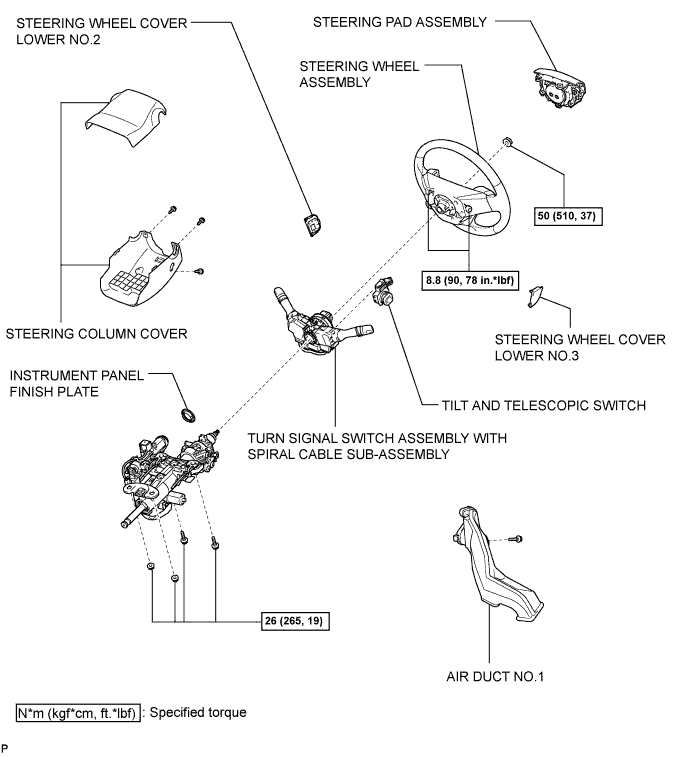 STEERING WHEEL COVER LOWER NO.2

STEERING PAD ASSEMBLY

STEERING WHEEL ASSEMBLY

50 (510, 37)

8.8 (90, 78 in.*lbf)

STEERING COLUMN COVER

STEERING WHEEL COVER LOWER NO.3

INSTRUMENT PANEL FINISH PLATE

TILT AND TELESCOPIC SWITCH

TURN SIGNAL SWITCH ASSEMBLY WITH SPIRAL CABLE SUB-ASSEMBLY

26 (265, 19)

AIR DUCT NO.1

N*m (kgf*cm, ft.*lbf) : Specified torque

P