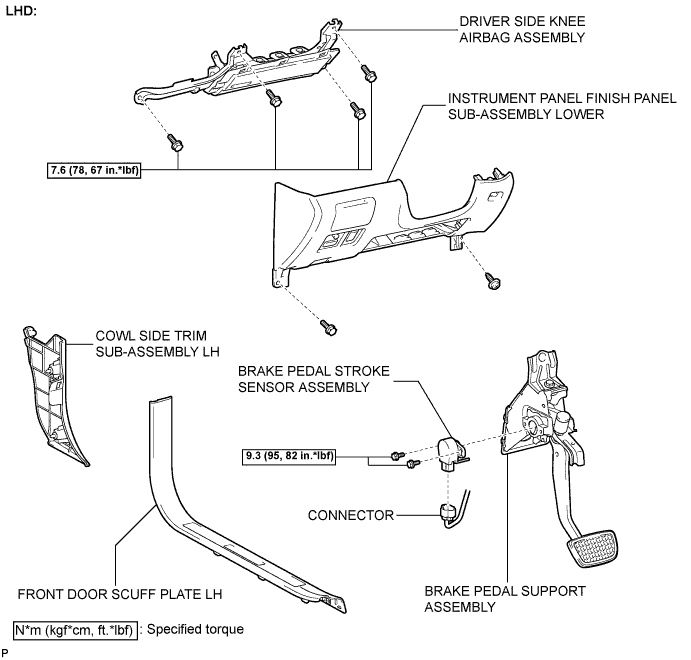 LHD:

DRIVER SIDE KNEE AIRBAG ASSEMBLY

INSTRUMENT PANEL FINISH PANEL SUB-ASSEMBLY LOWER

7.6 (78, 67 in.*lbf)

COWL SIDE TRIM SUB-ASSEMBLY LH

BRAKE PEDAL STROKE SENSOR ASSEMBLY

9.3 (95, 82 in.*lbf)

CONNECTOR

FRONT DOOR SCUFF PLATE LH

BRAKE PEDAL SUPPORT ASSEMBLY

N*m (kgf*cm, ft.*lbf) : Specified torque

P