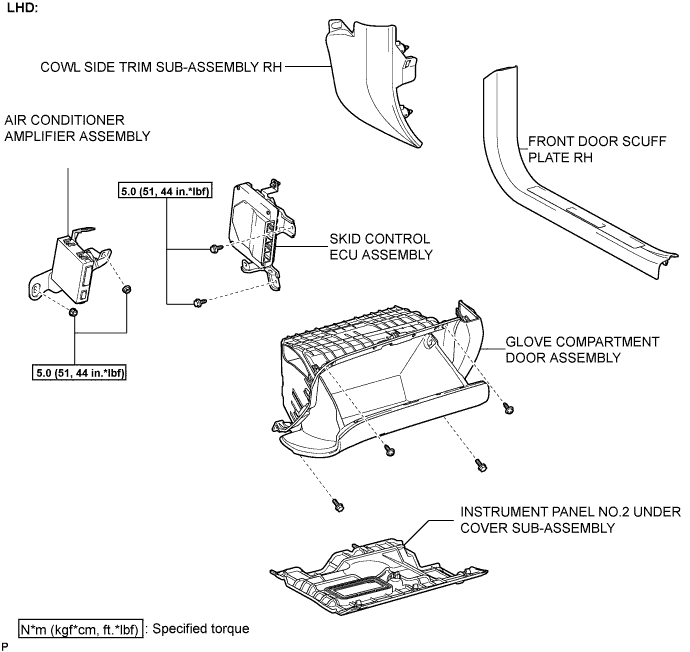 LHD:

COWL SIDE TRIM SUB-ASSEMBLY RH

AIR CONDITIONER AMPLIFIER ASSEMBLY

FRONT DOOR SCUFF PLATE RH

5.0 (51, 44 in.*lbf)

SKID CONTROL ECU ASSEMBLY

5.0 (51, 44 in.*lbf)

GLOVE COMPARTMENT DOOR ASSEMBLY

INSTRUMENT PANEL NO.2 UNDER COVER SUB-ASSEMBLY

N*m (kgf*cm, ft.*lbf) : Specified torque

P