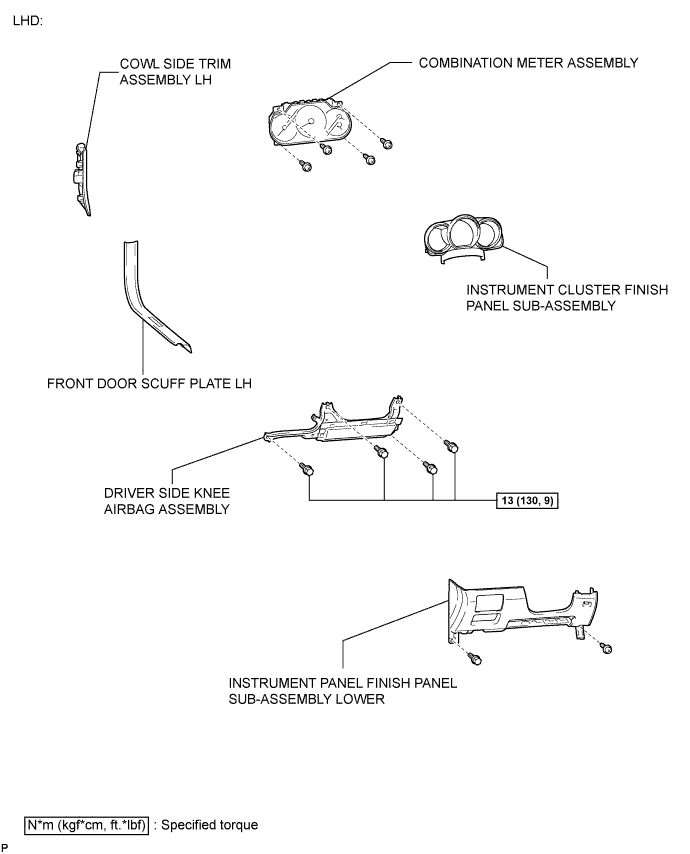 LHD:

COWL SIDE TRIM ASSEMBLY LH

COMBINATION METER ASSEMBLY

INSTRUMENT CLUSTER FINISH PANEL SUB-ASSEMBLY

FRONT DOOR SCUFF PLATE LH

DRIVER SIDE KNEE AIRBAG ASSEMBLY

13 (130, 9)

INSTRUMENT PANEL FINISH PANEL SUB-ASSEMBLY LOWER

N*m (kgf*cm, ft.*lbf) : Specified torque

P