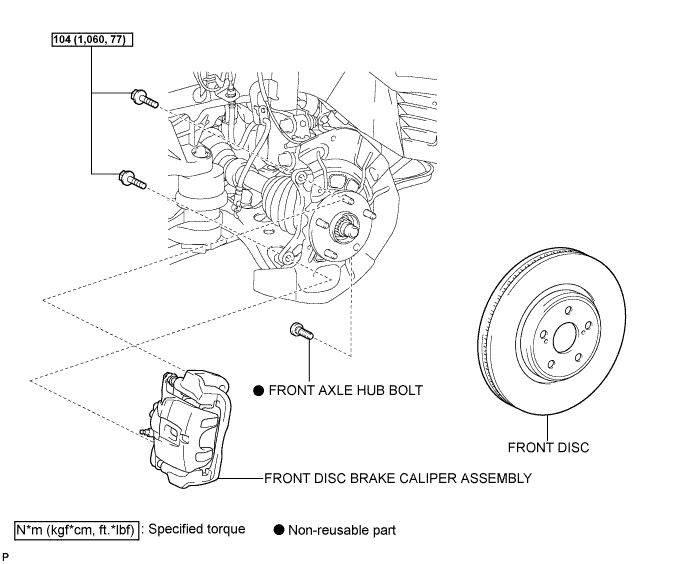 104 (1,060, 77)

● FRONT AXLE HUB BOLT

FRONT DISC

FRONT DISC BRAKE CALIPER ASSEMBLY

N*m (kgf*cm, ft.*lbf) : Specified torque ● Non-reusable part

P