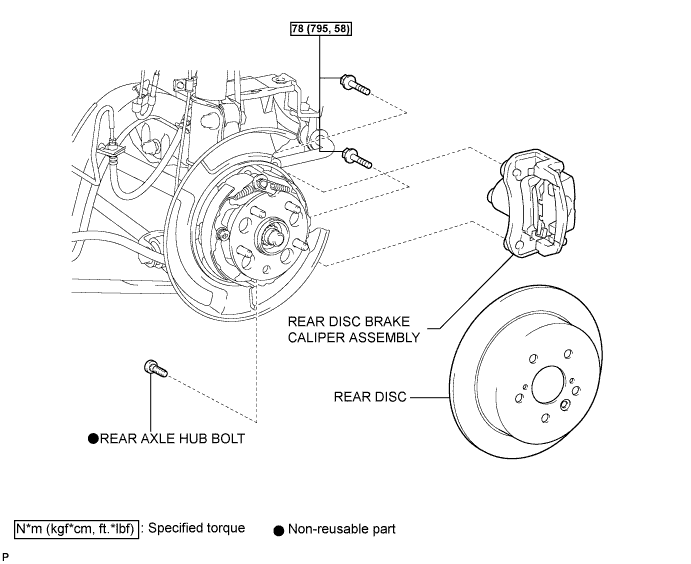 78 (795, 58)

REAR DISC BRAKE CALIPER ASSEMBLY

REAR DISC

●REAR AXLE HUB BOLT

N*m (kgf*cm, ft.*lbf) : Specified torque

● Non-reusable part

P