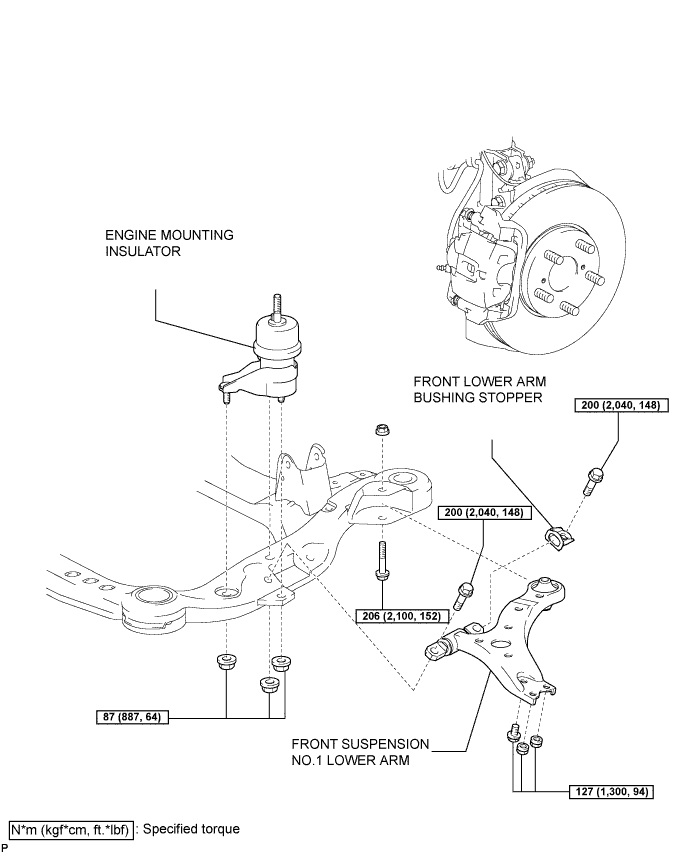 ENGINE MOUNTING INSULATOR

FRONT LOWER ARM BUSHING STOPPER

200 (2,040, 148)

200 (2,040, 148)

206 (2,100, 152)

87 (887, 64)

FRONT SUSPENSION NO.1 LOWER ARM

127 (1,300, 94)

N*m (kgf*cm, ft.*lbf) : Specified torque

P