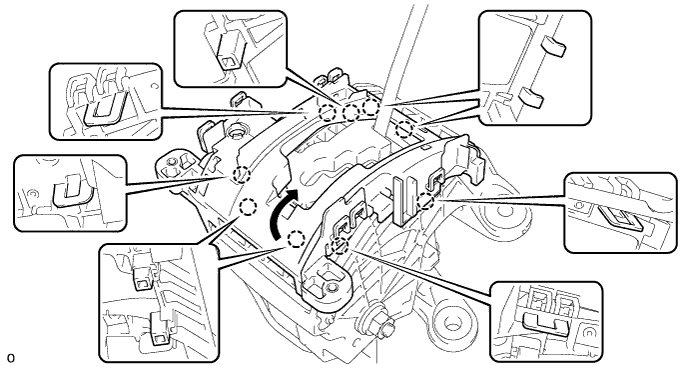 o