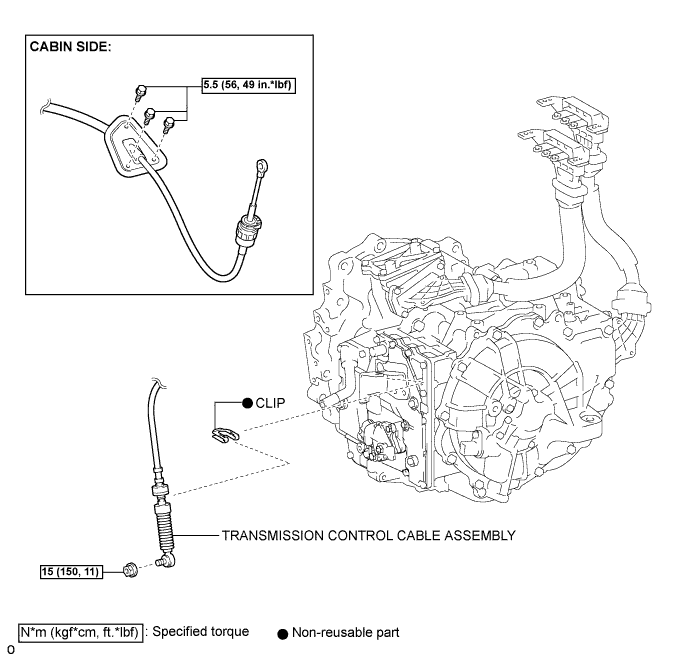 CABIN SIDE:

5.5 (56, 49 in.*lbf)

● CLIP

TRANSMISSION CONTROL CABLE ASSEMBLY

15 (150, 11)

N*m (kgf*cm, ft.*lbf) : Specified torque

● Non-reusable part

0