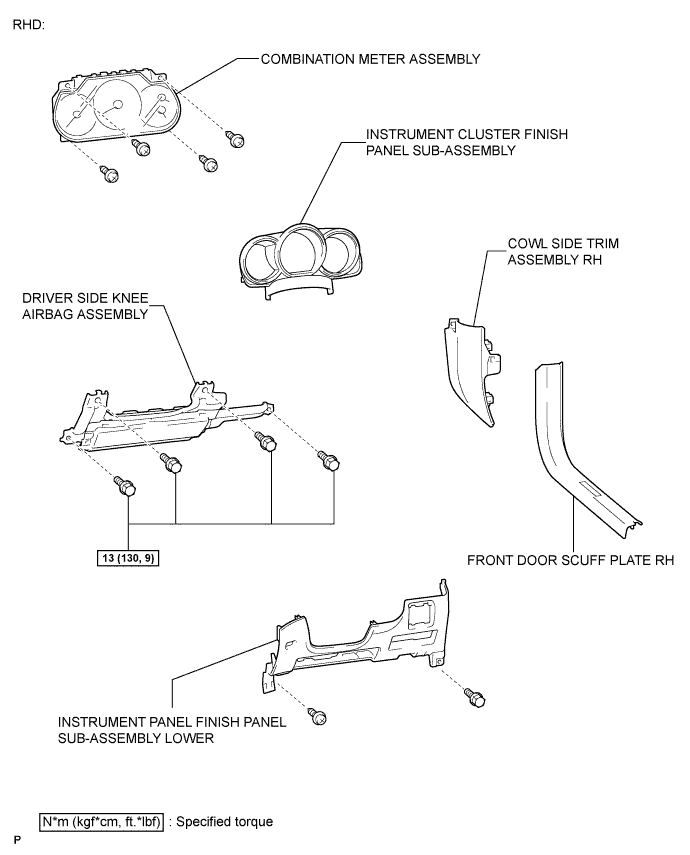 RHD:

COMBINATION METER ASSEMBLY

INSTRUMENT CLUSTER FINISH PANEL SUB-ASSEMBLY

COWL SIDE TRIM ASSEMBLY RH

DRIVER SIDE KNEE AIRBAG ASSEMBLY

13 (130, 9)

FRONT DOOR SCUFF PLATE RH

INSTRUMENT PANEL FINISH PANEL SUB-ASSEMBLY LOWER

N*m (kgf*cm, ft.*lbf) : Specified torque

P