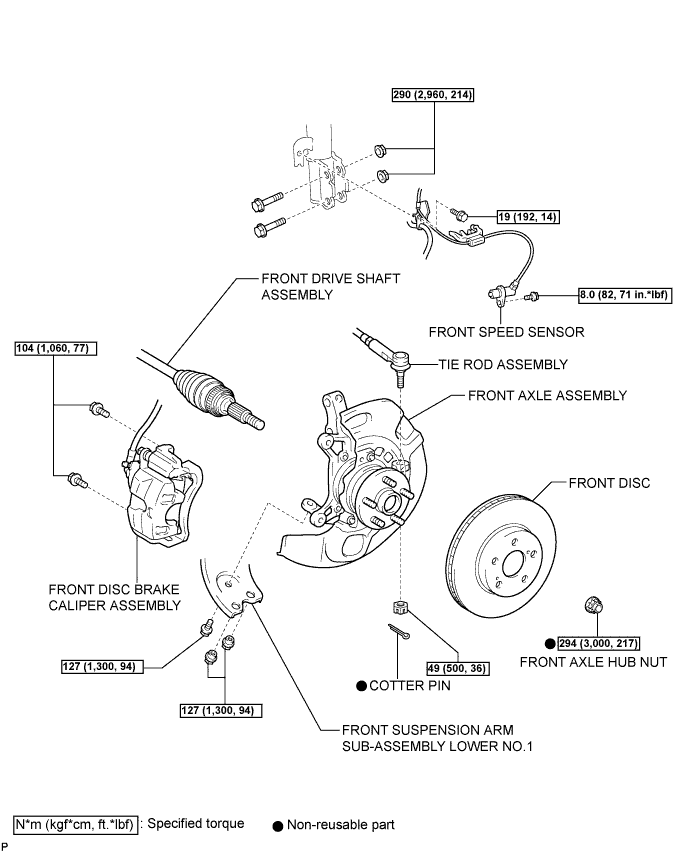 290 (2,960, 214)

19 (192, 14)

FRONT DRIVE SHAFT ASSEMBLY

8.0 (82, 71 in.*lbf)

FRONT SPEED SENSOR

104 (1,060, 77)

TIE ROD ASSEMBLY

FRONT AXLE ASSEMBLY

FRONT DISC

FRONT DISC BRAKE CALIPER ASSEMBLY

● 294 (3,000, 217)

FRONT AXLE HUB NUT

127 (1,300, 94)

49 (500, 36)

● COTTER PIN

127 (1,300, 94)

FRONT SUSPENSION ARM SUB-ASSEMBLY LOWER NO.1

N*m (kgf*cm, ft.*lbf) : Specified torque

● Non-reusable part

P