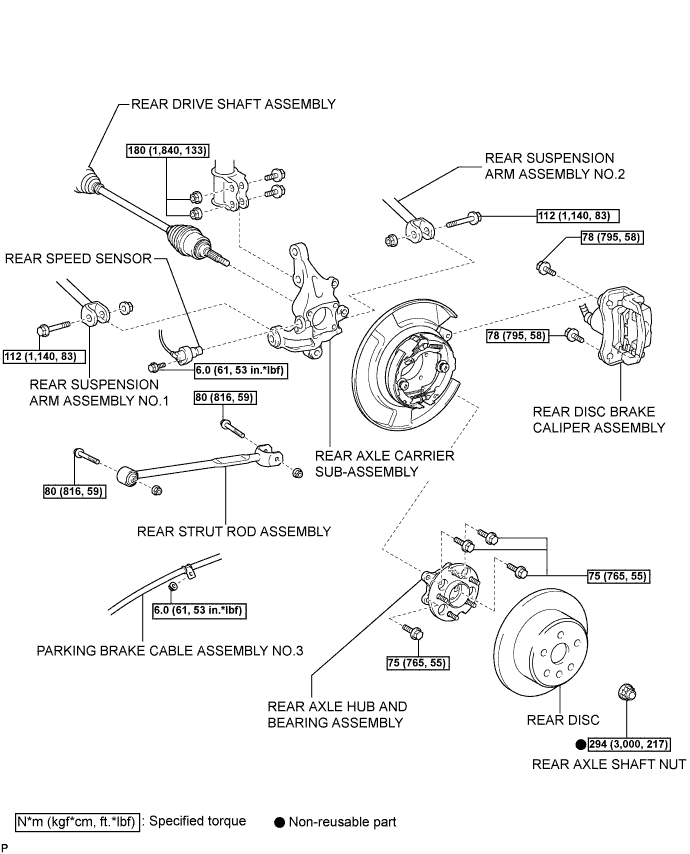 REAR DRIVE SHAFT ASSEMBLY

180 (1,840, 133)

REAR SUSPENSION ARM ASSEMBLY NO.2

112 (1,140, 83)

78 (795, 58)

REAR SPEED SENSOR

78 (795, 58)

112 (1,140, 83)

6.0 (61, 53 in.*lbf)

REAR SUSPENSION ARM ASSEMBLY NO.1

80 (816, 59)

REAR DISC BRAKE CALIPER ASSEMBLY

REAR AXLE CARRIER SUB-ASSEMBLY

80 (816, 59)

REAR STRUT ROD ASSEMBLY

75 (765, 55)

6.0 (61, 53 in.*lbf)

PARKING BRAKE CABLE ASSEMBLY NO.3

75 (765, 55)

REAR AXLE HUB AND BEARING ASSEMBLY

REAR DISC

● 294 (3,000, 217)

REAR AXLE SHAFT NUT

N*m (kgf*cm, ft.*lbf) : Specified torque

● Non-reusable part

P