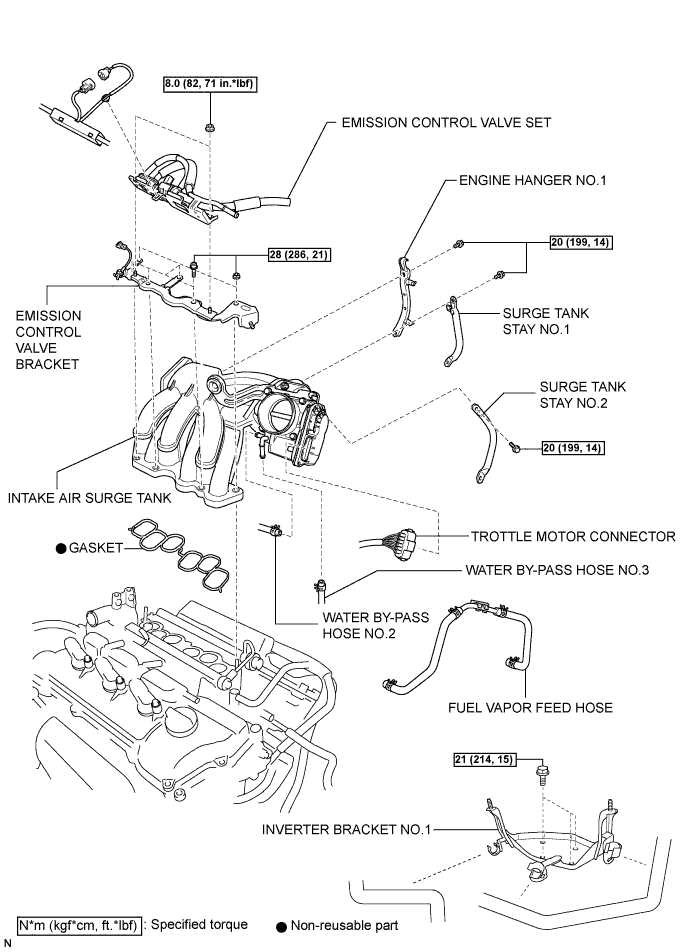 8.0 (82, 71 in.*lbf)

EMISSION CONTROL VALVE SET

ENGINE HANGER NO.1

28 (286, 21)

20 (199, 14)

EMISSION CONTROL VALVE BRACKET

SURGE TANK STAY NO.1

SURGE TANK STAY NO.2

20 (199, 14)

INTAKE AIR SURGE TANK

● GASKET

TROTTLE MOTOR CONNECTOR

WATER BY-PASS HOSE NO.3

WATER BY-PASS HOSE NO.2

FUEL VAPOR FEED HOSE

21 (214, 15)

INVERTER BRACKET NO.1

N*m (kgf*cm, ft.*lbf) : Specified torque

● Non-reusable part

N