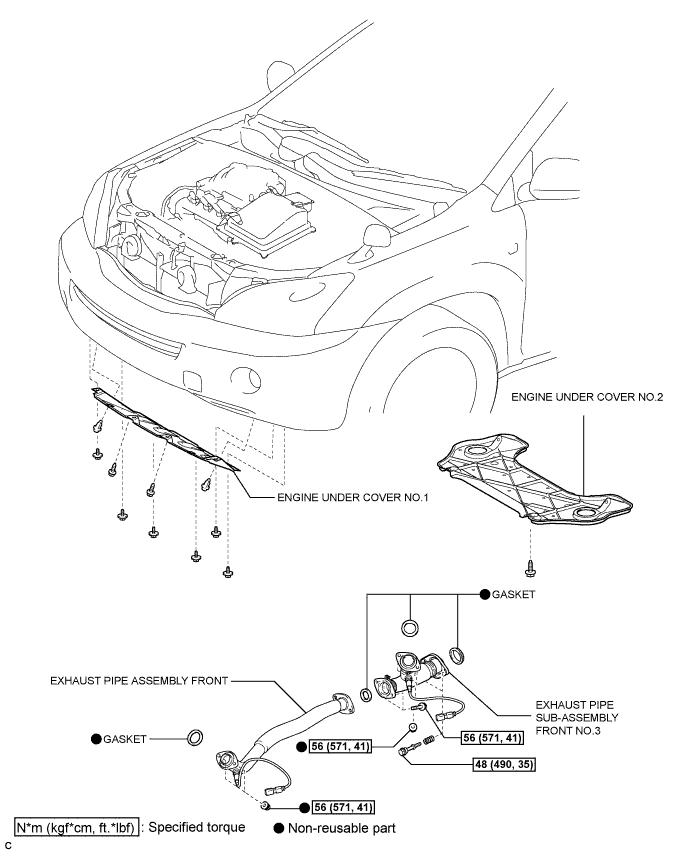 ENGINE UNDER COVER NO.2

ENGINE UNDER COVER NO.1

● GASKET

EXHAUST PIPE ASSEMBLY FRONT

EXHAUST PIPE SUB-ASSEMBLY FRONT NO.3

● GASKET

56 (571, 41)

56 (571, 41)

48 (490, 35)

56 (571, 41)

N*m (kgf*cm, ft.*lbf) : Specified torque

● Non-reusable part

C