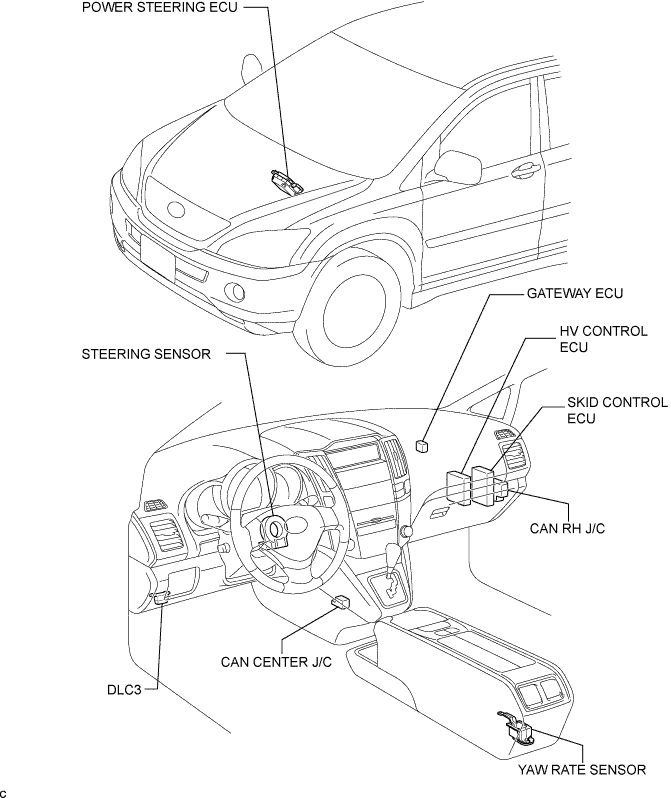 POWER STEERING ECU

GATEWAY ECU

HV CONTROL ECU

STEERING SENSOR

SKID CONTROL ECU

CAN RH J/C

CAN CENTER J/C

DLC3

YAW RATE SENSOR

C