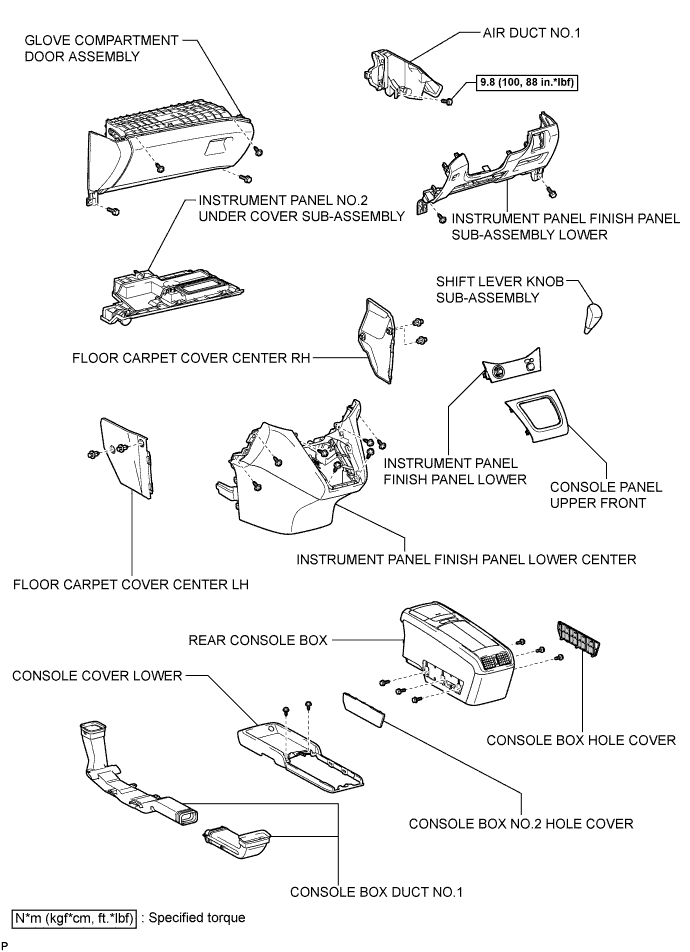 GLOVE COMPARTMENT DOOR ASSEMBLY

AIR DUCT NO.1

9.8 (100, 88 in.*lbf)

INSTRUMENT PANEL NO.2 UNDER COVER SUB-ASSEMBLY

INSTRUMENT PANEL FINISH PANEL SUB-ASSEMBLY LOWER

SHIFT LEVER KNOB SUB-ASSEMBLY

FLOOR CARPET COVER CENTER RH

INSTRUMENT PANEL FINISH PANEL LOWER

CONSOLE PANEL UPPER FRONT

INSTRUMENT PANEL FINISH PANEL LOWER CENTER

FLOOR CARPET COVER CENTER LH

REAR CONSOLE BOX

CONSOLE COVER LOWER

CONSOLE BOX HOLE COVER

CONSOLE BOX NO.2 HOLE COVER

CONSOLE BOX DUCT NO.1

N*m (kgf*cm, ft.*lbf) : Specified torque

P