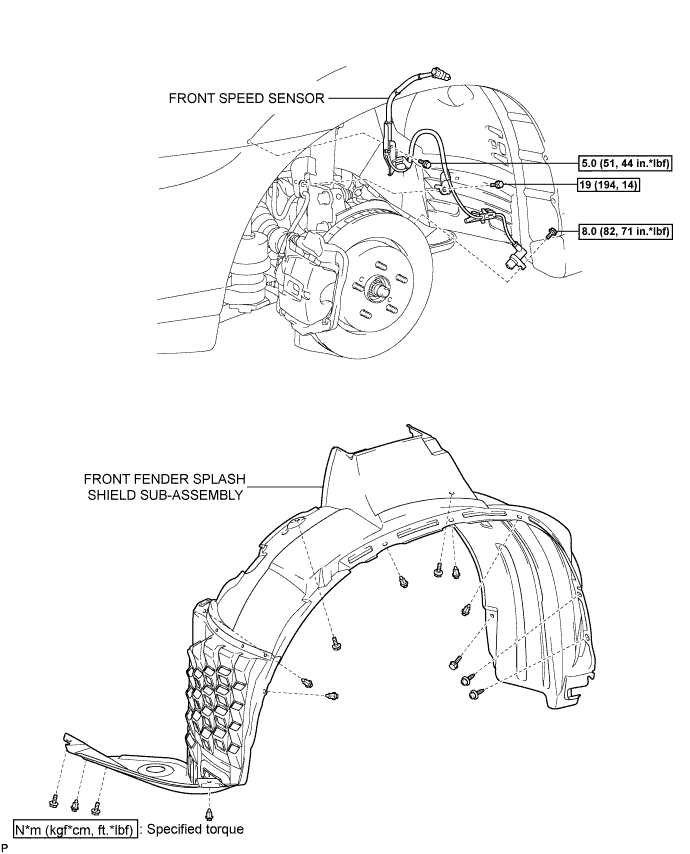 FRONT SPEED SENSOR

5.0 (51, 44 in.*lbf)

19 (194, 14)

8.0 (82, 71 in.*lbf)

FRONT FENDER SPLASH SHIELD SUB-ASSEMBLY

N*m (kgf*cm, ft.*lbf) : Specified torque

P