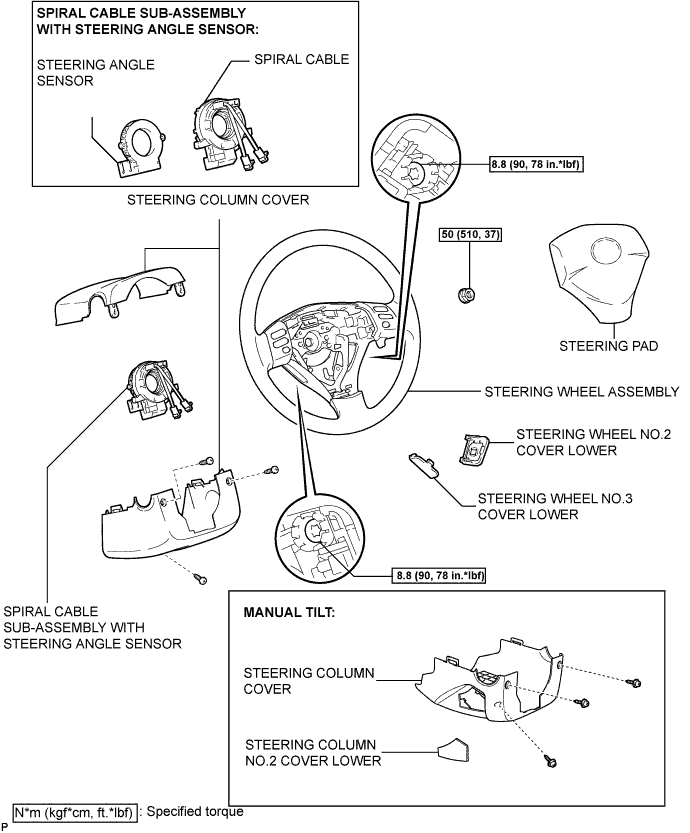 SPIRAL CABLE SUB-ASSEMBLY WITH STEERING ANGLE SENSOR:

STEERING ANGLE SENSOR

SPIRAL CABLE

STEERING COLUMN COVER

8.8 (90, 78 in.*lbf)

50 (510, 37)

STEERING PAD

STEERING WHEEL ASSEMBLY

STEERING WHEEL NO.2 COVER LOWER

STEERING WHEEL NO.3 COVER LOWER

8.8 (90, 78 in.*lbf)

SPIRAL CABLE SUB-ASSEMBLY WITH STEERING ANGLE SENSOR

MANUAL TILT:

STEERING COLUMN COVER

STEERING COLUMN NO.2 COVER LOWER

N*m (kgf*cm, ft.*lbf) : Specified torque

P