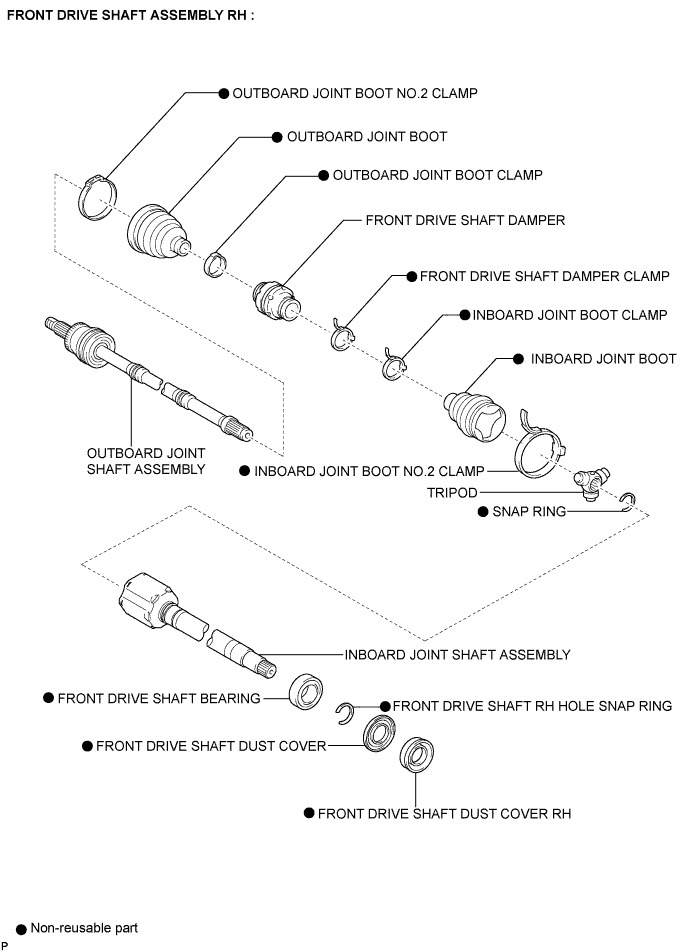 FRONT DRIVE SHAFT ASSEMBLY RH :

● OUTBOARD JOINT BOOT NO.2 CLAMP

● OUTBOARD JOINT BOOT

● OUTBOARD JOINT BOOT CLAMP

FRONT DRIVE SHAFT DAMPER

● FRONT DRIVE SHAFT DAMPER CLAMP

● INBOARD JOINT BOOT CLAMP

● INBOARD JOINT BOOT

OUTBOARD JOINT SHAFT ASSEMBLY

● INBOARD JOINT BOOT NO.2 CLAMP

TRIPOD

● SNAP RING

INBOARD JOINT SHAFT ASSEMBLY

● FRONT DRIVE SHAFT BEARING

● FRONT DRIVE SHAFT RH HOLE SNAP RING

● FRONT DRIVE SHAFT DUST COVER

● FRONT DRIVE SHAFT DUST COVER RH

● Non-reusable part

P