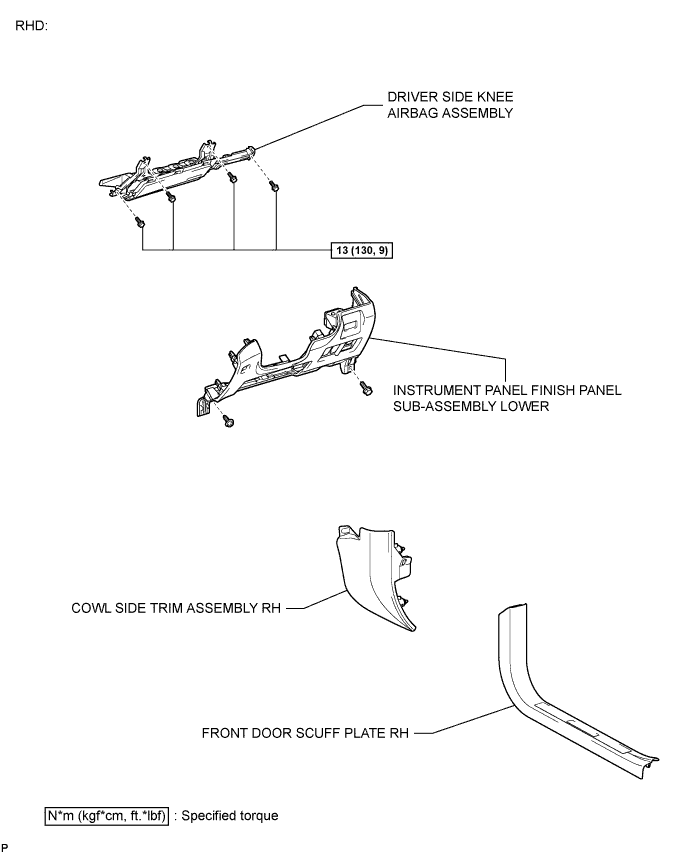 RHD:

DRIVER SIDE KNEE AIRBAG ASSEMBLY

13 (130, 9)

INSTRUMENT PANEL FINISH PANEL SUB-ASSEMBLY LOWER

COWL SIDE TRIM ASSEMBLY RH

FRONT DOOR SCUFF PLATE RH

N*m (kgf*cm, ft.*lbf) : Specified torque

P