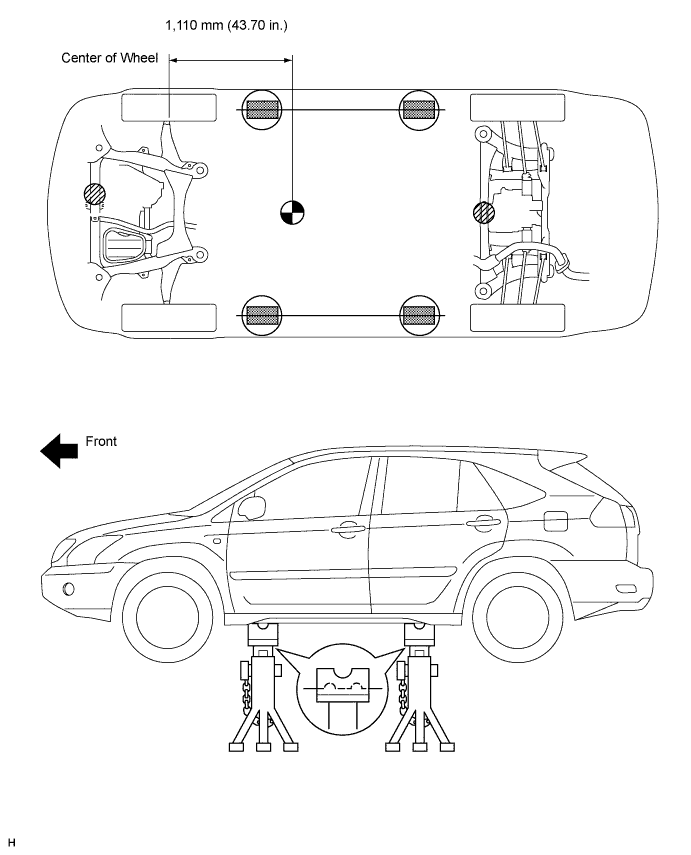 1,110 mm (43.70 in.)

Center of Wheel

Front

H