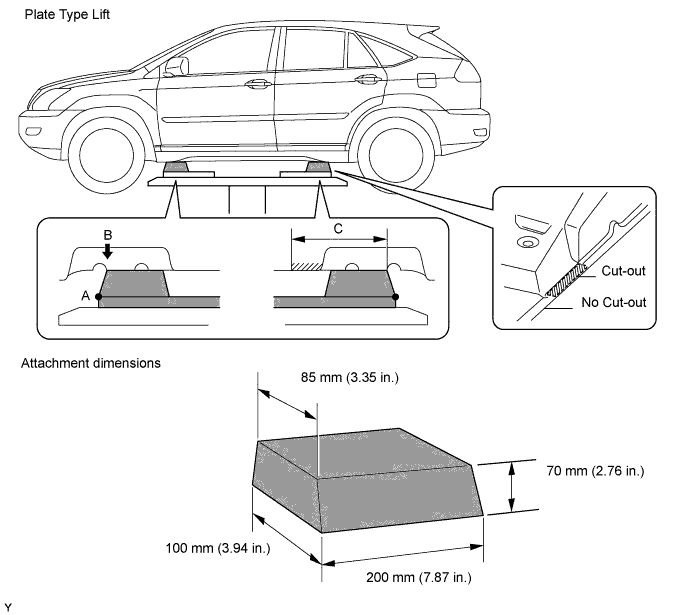 Plate Type Lift

B

A

C

Cut-out

No Cut-out

Attachment dimensions

85 mm (3.35 in.)

70 mm (2.76 in.)

100 mm (3.94 in.)

200 mm (7.87 in.)

Y