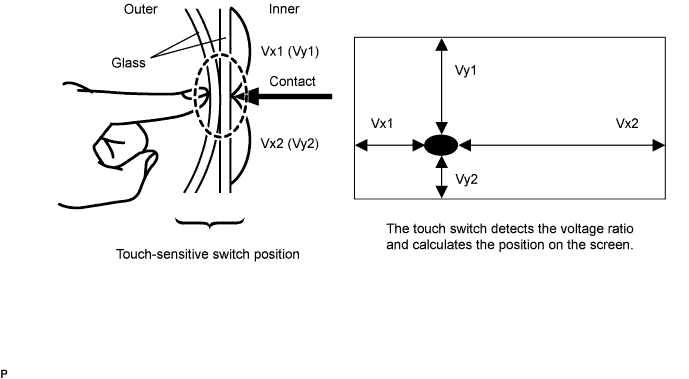 Outer
Inner
Glass
Vx1 (Vy1)
Contact
Vx2 (Vy2)
Touch-sensitive switch position

Vy1
Vx1
Vx2
Vy2

The touch switch detects the voltage ratio and calculates the position on the screen.

P