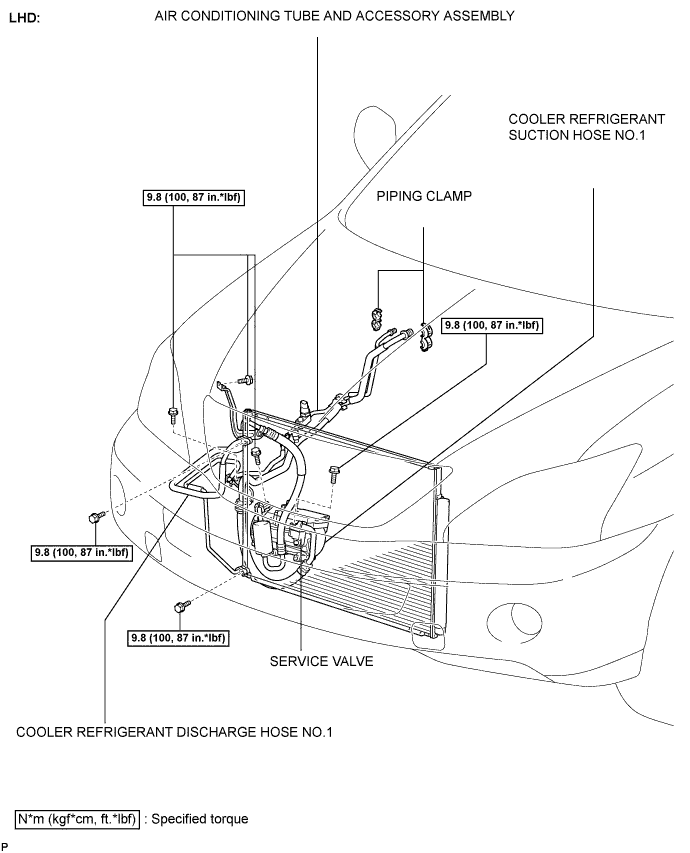 LHD:

AIR CONDITIONING TUBE AND ACCESSORY ASSEMBLY

COOLER REFRIGERANT SUCTION HOSE NO.1

9.8 (100, 87 in.*lbf)

PIPING CLAMP

9.8 (100, 87 in.*lbf)

9.8 (100, 87 in.*lbf)

9.8 (100, 87 in.*lbf)

SERVICE VALVE

COOLER REFRIGERANT DISCHARGE HOSE NO.1

N*m (kgf*cm, ft.*lbf) : Specified torque

P