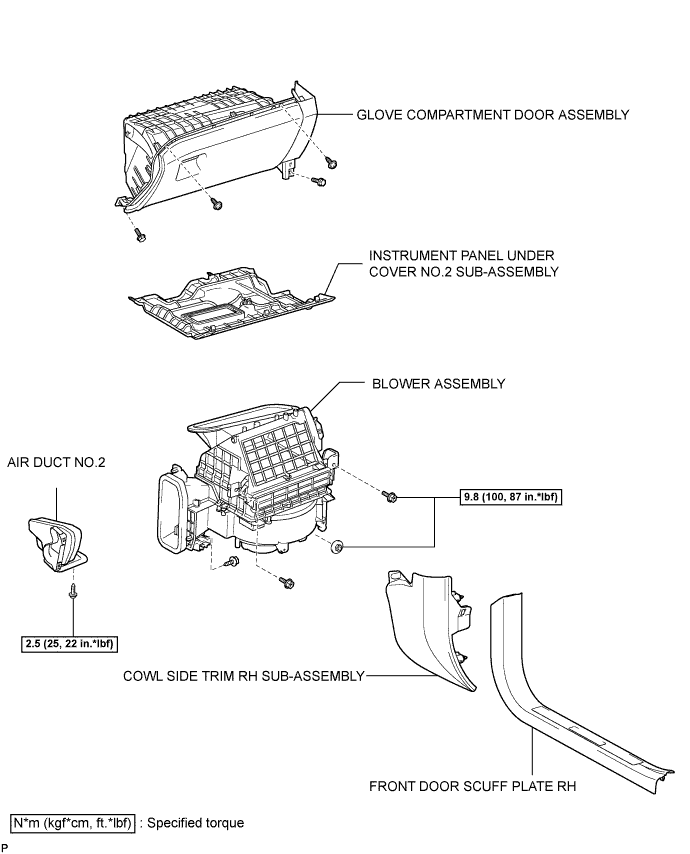 GLOVE COMPARTMENT DOOR ASSEMBLY

INSTRUMENT PANEL UNDER COVER NO.2 SUB-ASSEMBLY

BLOWER ASSEMBLY

AIR DUCT NO.2

9.8 (100, 87 in.*lbf)

2.5 (25, 22 in.*lbf)

COWL SIDE TRIM RH SUB-ASSEMBLY

FRONT DOOR SCUFF PLATE RH

N*m (kgf*cm, ft.*lbf) : Specified torque

P